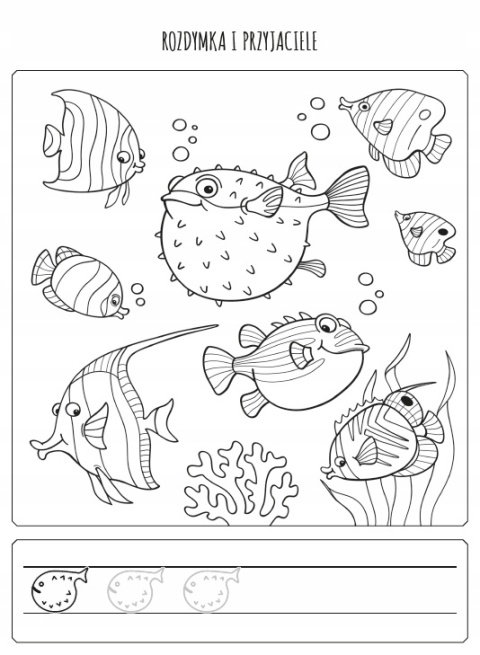 ROZDYMKA I PRZYJACIELE