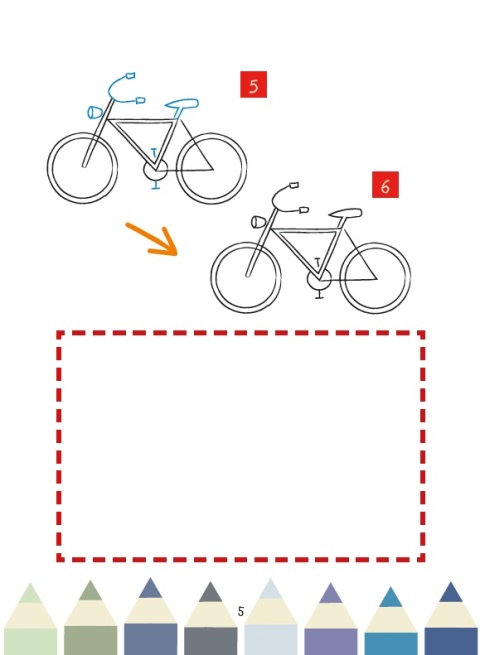 5

6

5