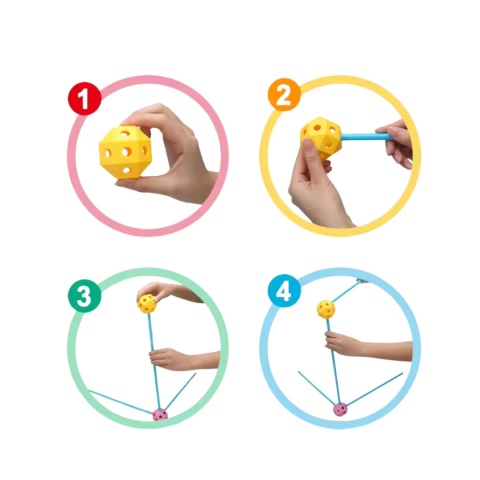 1

2

3

4