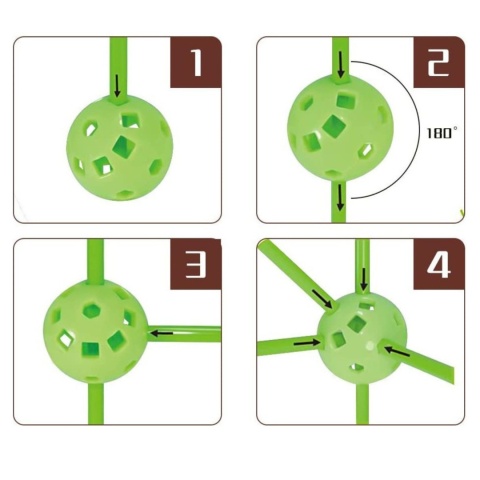 1

2

180°

3

4